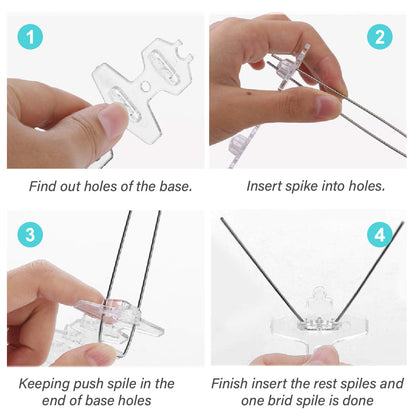 1

Find out holes of the base.

2

Insert spike into holes.

3

Keeping push spile in the end of base holes

4

Finish insert the rest spiles and one brid spile is done